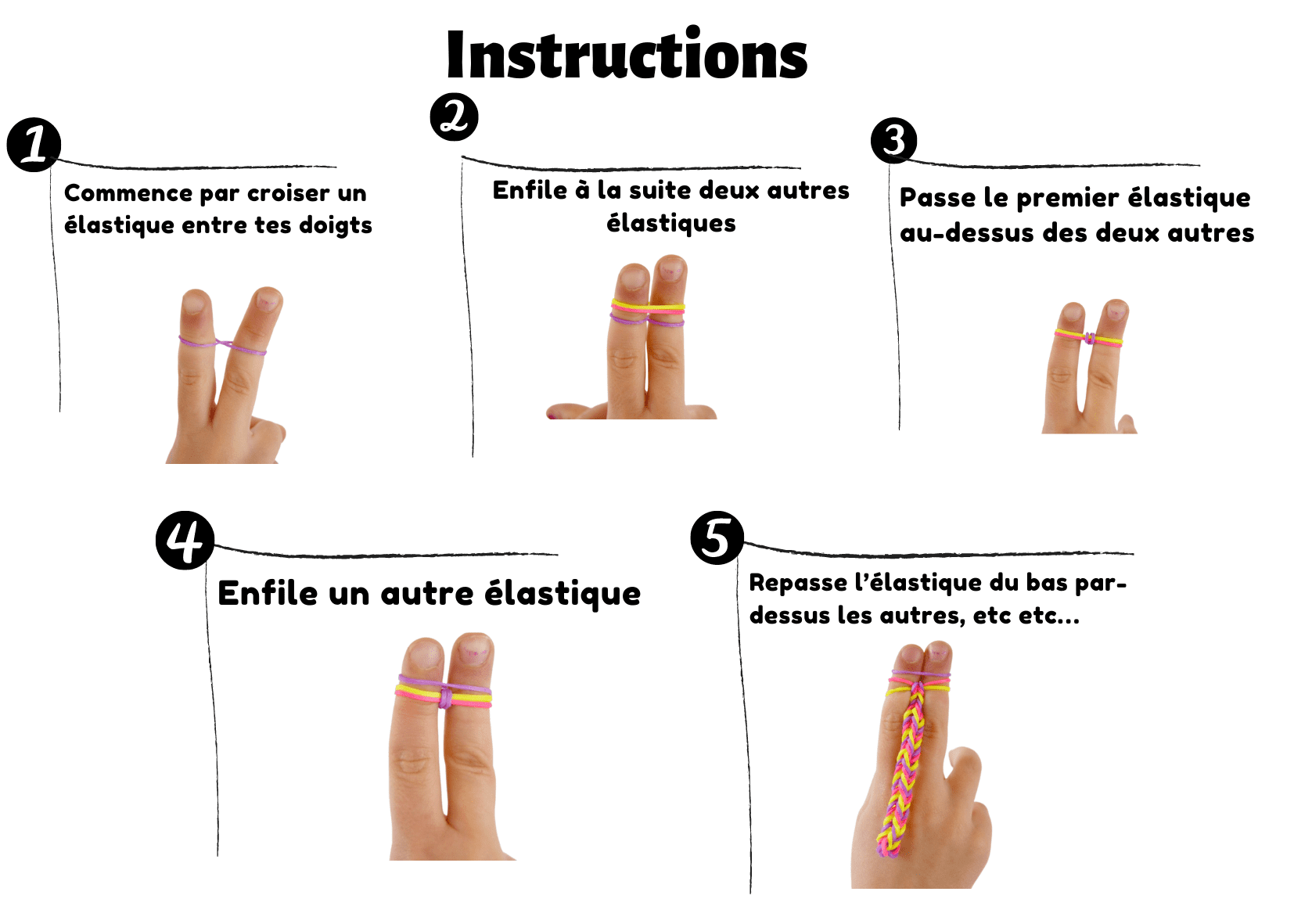 Instructions

1
Commence par croiser un élastique entre tes doigts

2
Enfile à la suite deux autres élastiques

3
Passe le premier élastique au-dessus des deux autres

4
Enfile un autre élastique

5
Repasse l'élastique du bas par-dessus les autres, etc etc...